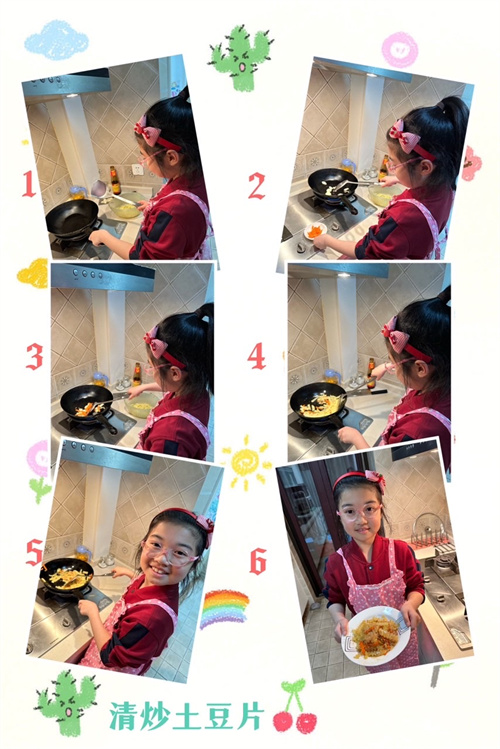 1
2
3
4
5
6
清炒土豆片