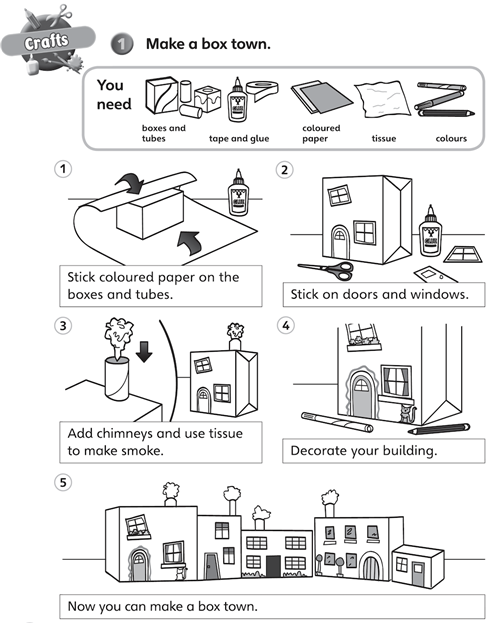 Crafts

1 Make a box town.

You need

boxes and tubes

tape and glue

coloured paper

tissue

colours

1

Stick coloured paper on the boxes and tubes.

2

Stick on doors and windows.

3

Add chimneys and use tissue to make smoke.

4

Decorate your building.

5

Now you can make a box town.